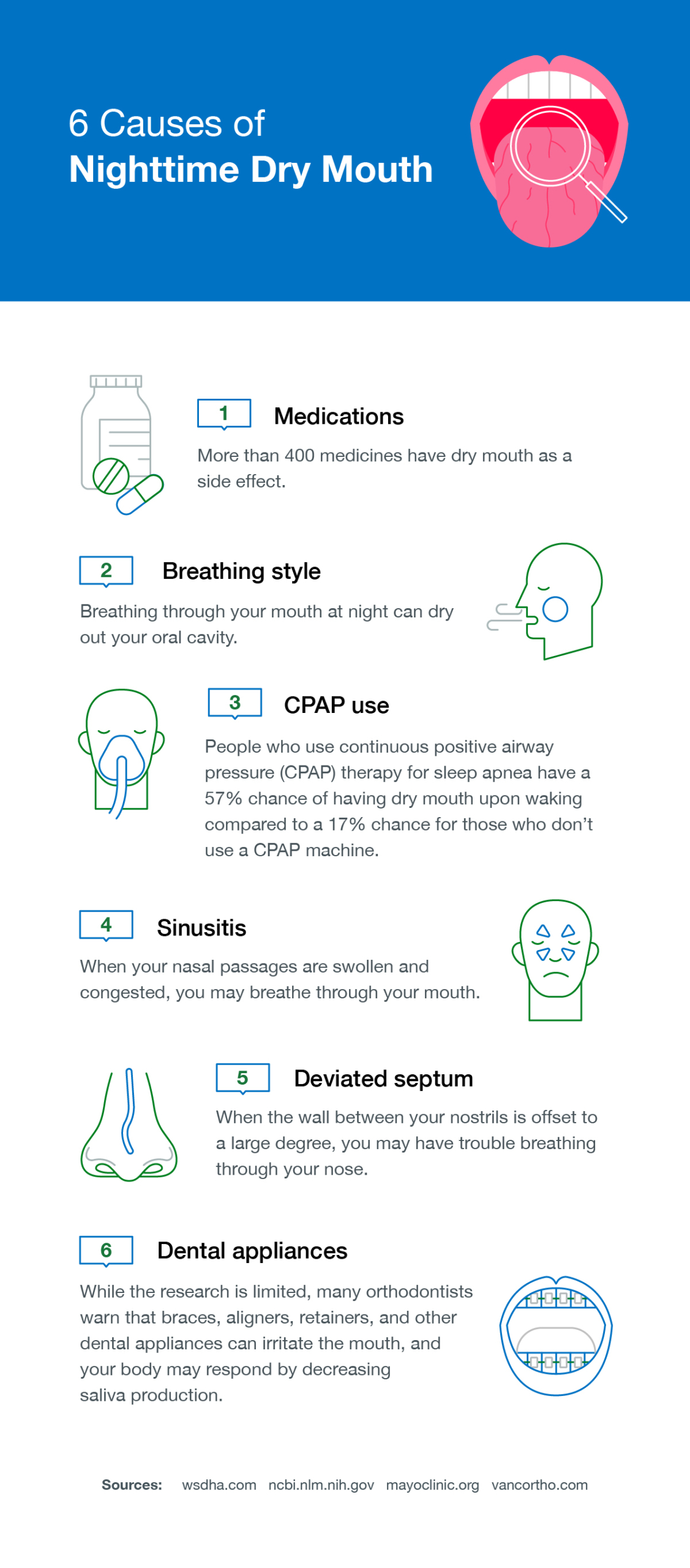 6 Causes of
Nighttime Dry Mouth

1 Medications

More than 400 medicines have dry mouth as a side effect.

2 Breathing style

Breathing through your mouth at night can dry out your oral cavity.

3 CPAP use

People who use continuous positive airway pressure (CPAP) therapy for sleep apnea have a 57% chance of having dry mouth upon waking compared to a 17% chance for those who don't use a CPAP machine.

4 Sinusitis

When your nasal passages are swollen and congested, you may breathe through your mouth.

5 Deviated septum

When the wall between your nostrils is offset to a large degree, you may have trouble breathing through your nose.

6 Dental appliances

While the research is limited, many orthodontists warn that braces, aligners, retainers, and other dental appliances can irritate the mouth, and your body may respond by decreasing saliva production.

Sources: wsdha.com ncbi.nlm.nih.gov mayoclinic.org vancortho.com