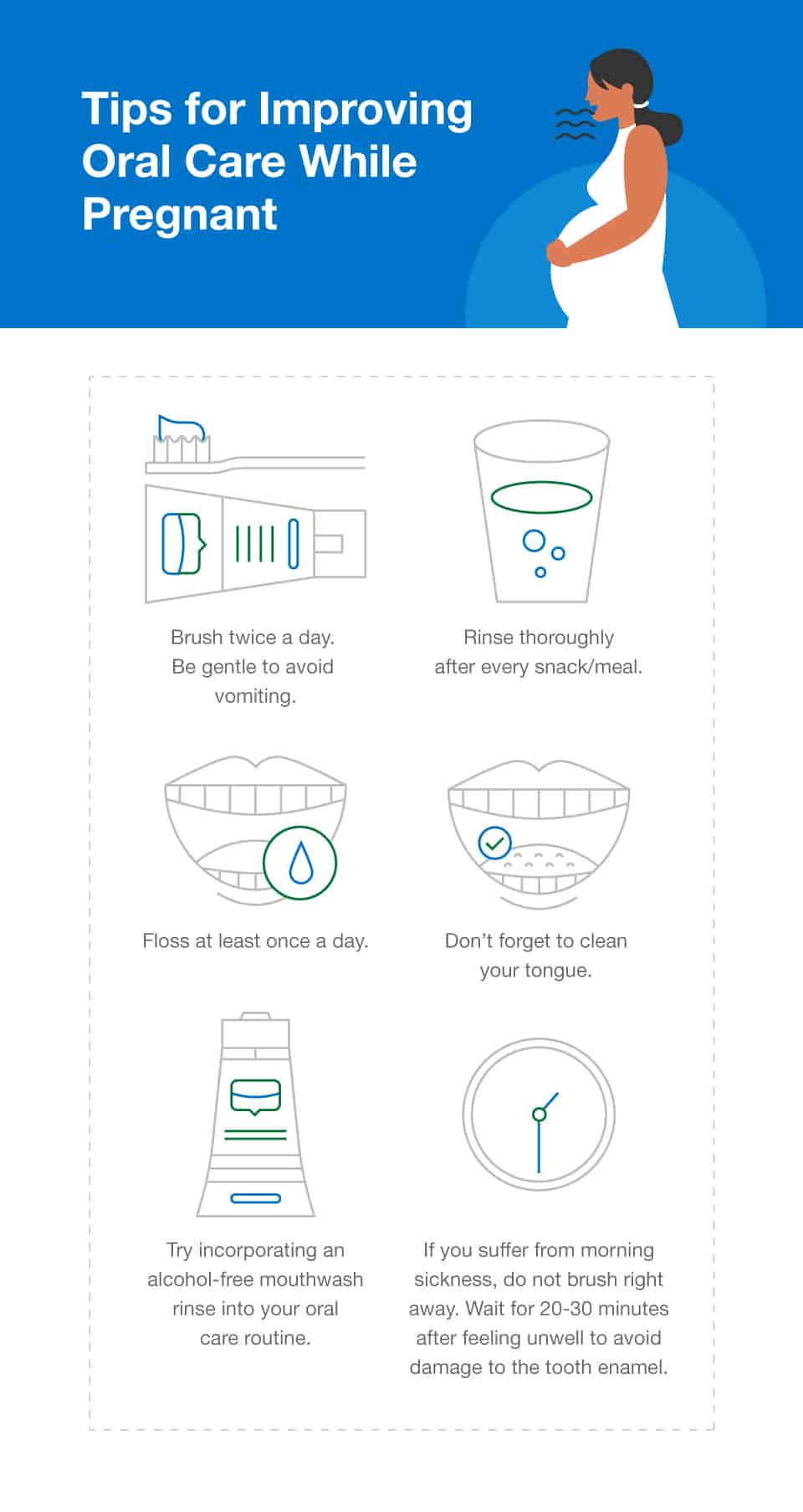 Tips for Improving Oral Care While Pregnant

Brush twice a day. Be gentle to avoid vomiting.

Rinse thoroughly after every snack/meal.

Floss at least once a day.

Don't forget to clean your tongue.

Try incorporating an alcohol-free mouthwash rinse into your oral care routine.

If you suffer from morning sickness, do not brush right away. Wait for 20-30 minutes after feeling unwell to avoid damage to the tooth enamel.