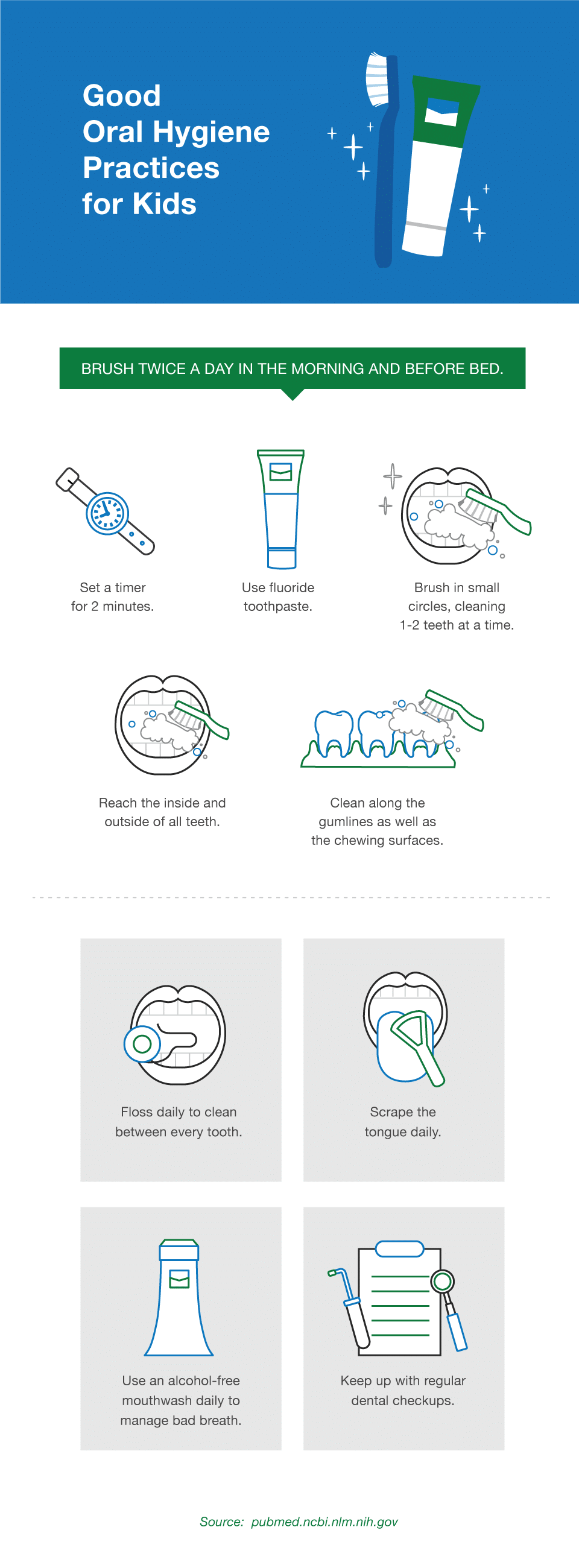 Good Oral Hygiene Practices for Kids

BRUSH TWICE A DAY IN THE MORNING AND BEFORE BED.

Set a timer for 2 minutes.

Use fluoride toothpaste.

Brush in small circles, cleaning 1-2 teeth at a time.

Reach the inside and outside of all teeth.

Clean along the gumlines as well as the chewing surfaces.

Floss daily to clean between every tooth.

Scrape the tongue daily.

Use an alcohol-free mouthwash daily to manage bad breath.

Keep up with regular dental checkups.

Source: pubmed.ncbi.nlm.nih.gov