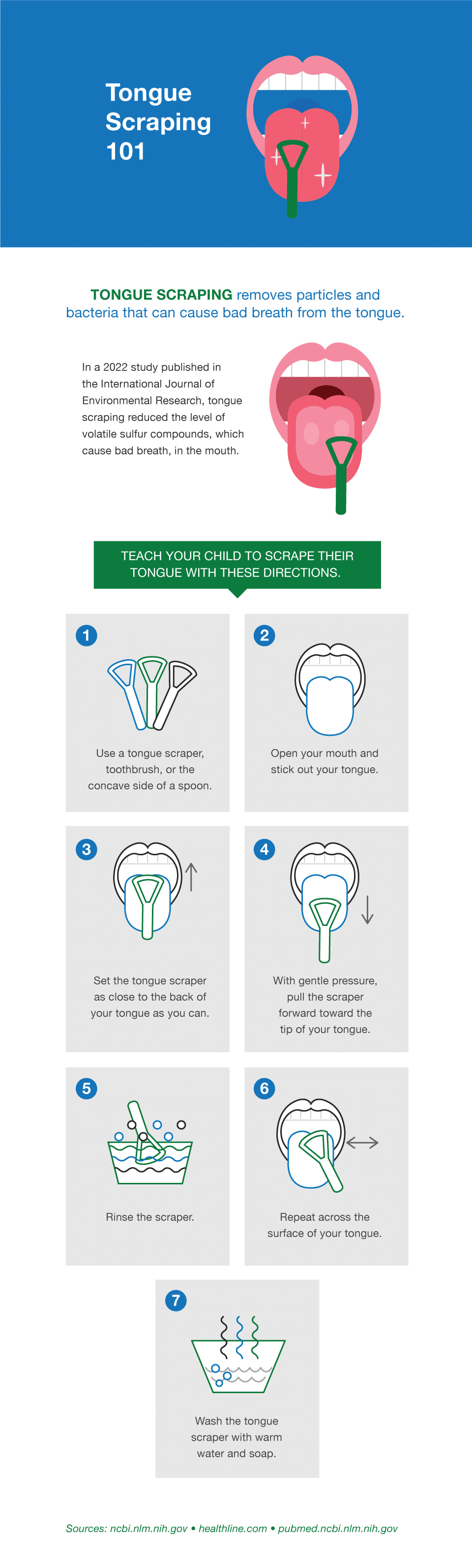 Tongue Scraping 101

TONGUE SCRAPING removes particles and bacteria that can cause bad breath from the tongue.

In a 2022 study published in the International Journal of Environmental Research, tongue scraping reduced the level of volatile sulfur compounds, which cause bad breath, in the mouth.

TEACH YOUR CHILD TO SCRAPE THEIR TONGUE WITH THESE DIRECTIONS.

1
Use a tongue scraper, toothbrush, or the concave side of a spoon.

2
Open your mouth and stick out your tongue.

3
Set the tongue scraper as close to the back of your tongue as you can.

4
With gentle pressure, pull the scraper forward toward the tip of your tongue.

5
Rinse the scraper.

6
Repeat across the surface of your tongue.

7
Wash the tongue scraper with warm water and soap.

Sources: ncbi.nlm.nih.gov • healthline.com • pubmed.ncbi.nlm.nih.gov